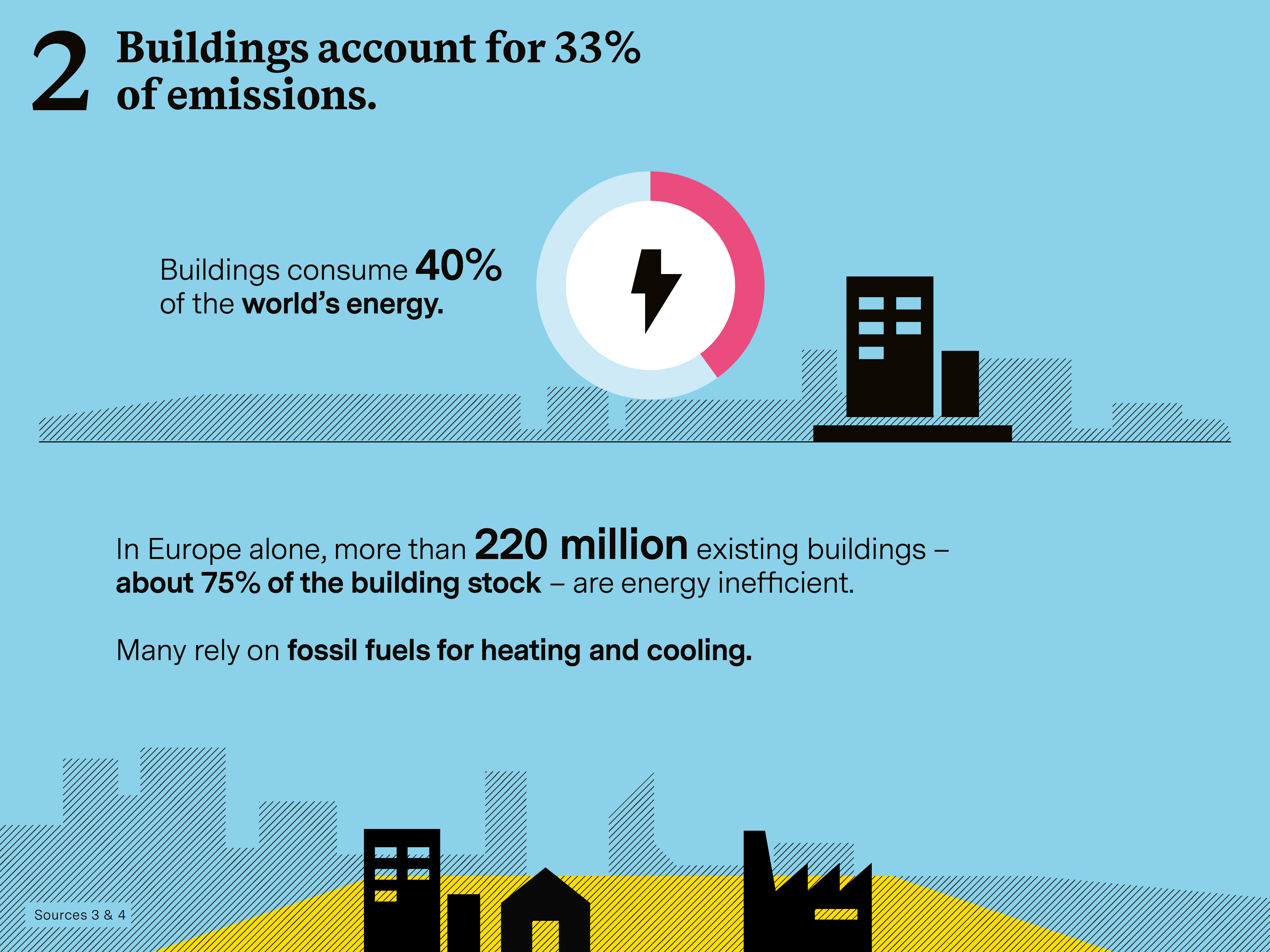 2 Buildings account for 33% of emissions.

Buildings consume 40% of the world's energy.

In Europe alone, more than 220 million existing buildings – about 75% of the building stock – are energy inefficient.

Many rely on fossil fuels for heating and cooling.

Sources 3 & 4